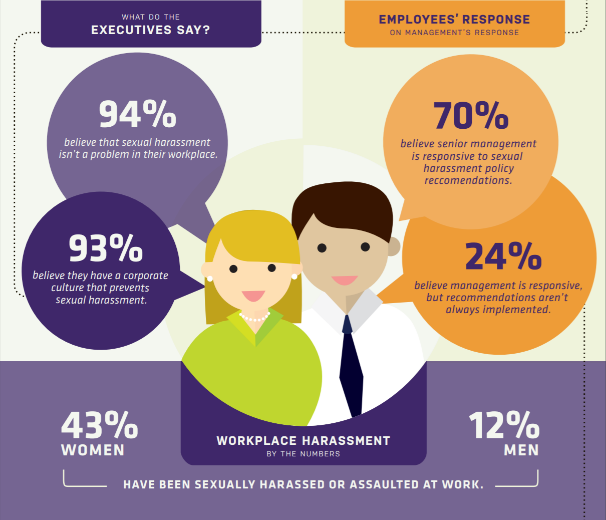 WHAT DO THE
EXECUTIVES SAY?

94%
believe that sexual harassment isn't a problem in their workplace.

93%
believe they have a corporate culture that prevents sexual harassment.

EMPLOYEES' RESPONSE
ON MANAGEMENT'S RESPONSE

70%
believe senior management is responsive to sexual harassment policy reccomendations.

24%
believe management is responsive, but recommendations aren't always implemented.

43%
WOMEN

WORKPLACE HARASSMENT
BY THE NUMBERS

12%
MEN

HAVE BEEN SEXUALLY HARASSED OR ASSAULTED AT WORK.